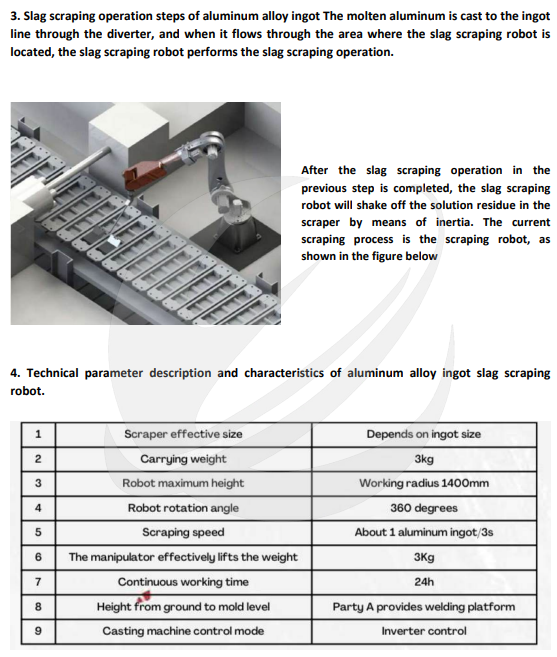 3. Slag scraping operation steps of aluminum alloy ingot The molten aluminum is cast to the ingot line through the diverter, and when it flows through the area where the slag scraping robot is located, the slag scraping robot performs the slag scraping operation.

After the slag scraping operation in the previous step is completed, the slag scraping robot will shake off the solution residue in the scraper by means of inertia. The current scraping process is the scraping robot, as shown in the figure below

4. Technical parameter description and characteristics of aluminum alloy ingot slag scraping robot.

| 1 | Scraper effective size | Depends on ingot size |
|---|---|---|
| 2 | Carrying weight | 3kg |
| 3 | Robot maximum height | Working radius 1400mm |
| 4 | Robot rotation angle | 360 degrees |
| 5 | Scraping speed | About 1 aluminum ingot/3s |
| 6 | The manipulator effectively lifts the weight | 3Kg |
| 7 | Continuous working time | 24h |
| 8 | Height from ground to mold level | Party A provides welding platform |
| 9 | Casting machine control mode | Inverter control |